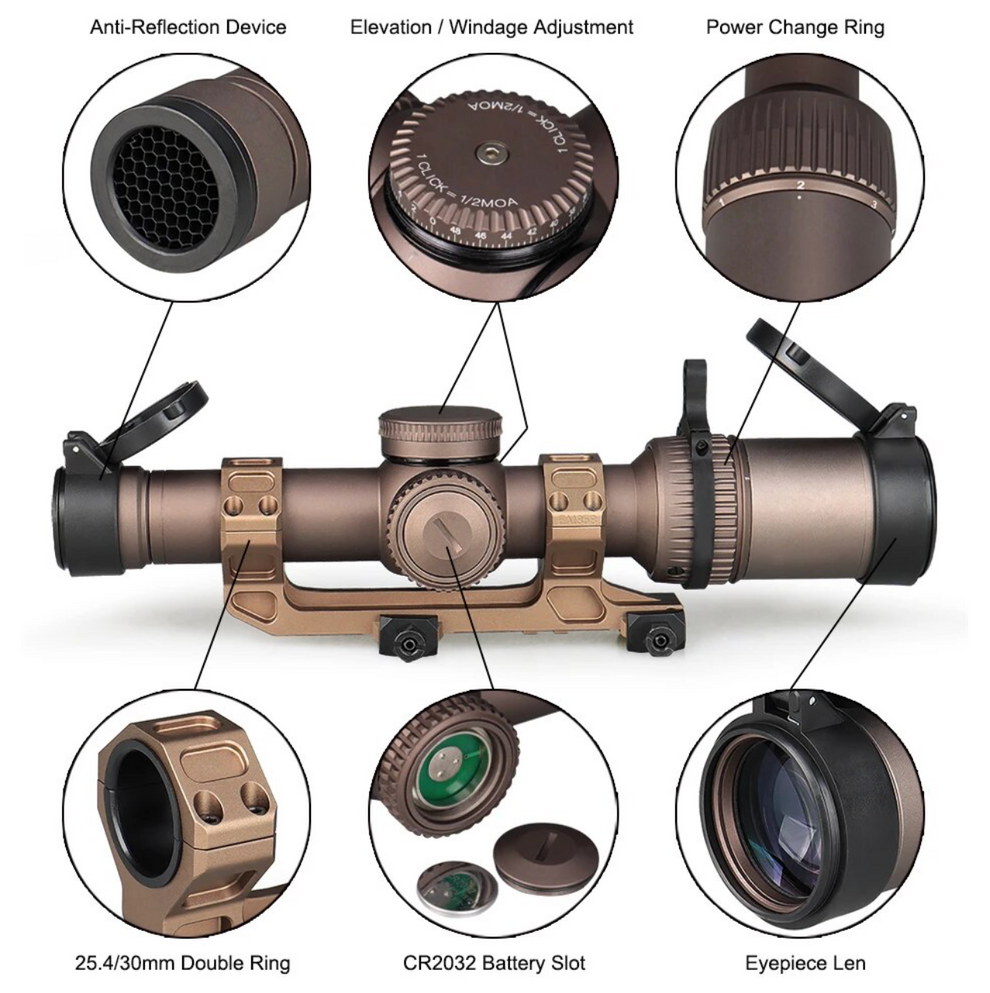 Anti-Reflection Device

Elevation / Windage Adjustment

Power Change Ring

1 CLICK = 1/2MOA

1 CLICK = 1/2MOA

2 0 48 46 44 42

1 2 3

25.4/30mm Double Ring

CR2032 Battery Slot

Eyepiece Len